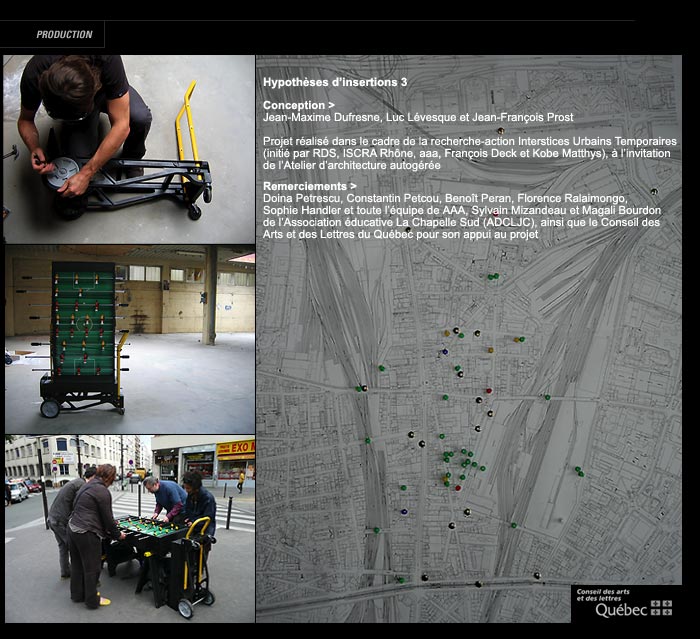 PRODUCTION

Hypothèses d'insertions 3

Conception >
Jean-Maxime Dufresne, Luc Lévesque et Jean-François Prost

Projet réalisé dans le cadre de la recherche-action Interstices Urbains Temporaires (initié par RDS, ISCRA Rhône, aaa, François Deck et Kobe Matthys), à l'invitation de l'Atelier d'architecture autogérée

Remerciements >
Doina Petrescu, Constantin Petcou, Benoît Peran, Florence Ralaimongo, Sophie Handler et toute l'équipe de AAA, Sylvain Mizandeau et Magali Bourdon de l'Association éducative La Chapelle Sud (ADCLJC), ainsi que le Conseil des Arts et des Lettres du Québec pour son appui au projet

EXO M

Conseil des arts et des lettres
Québec